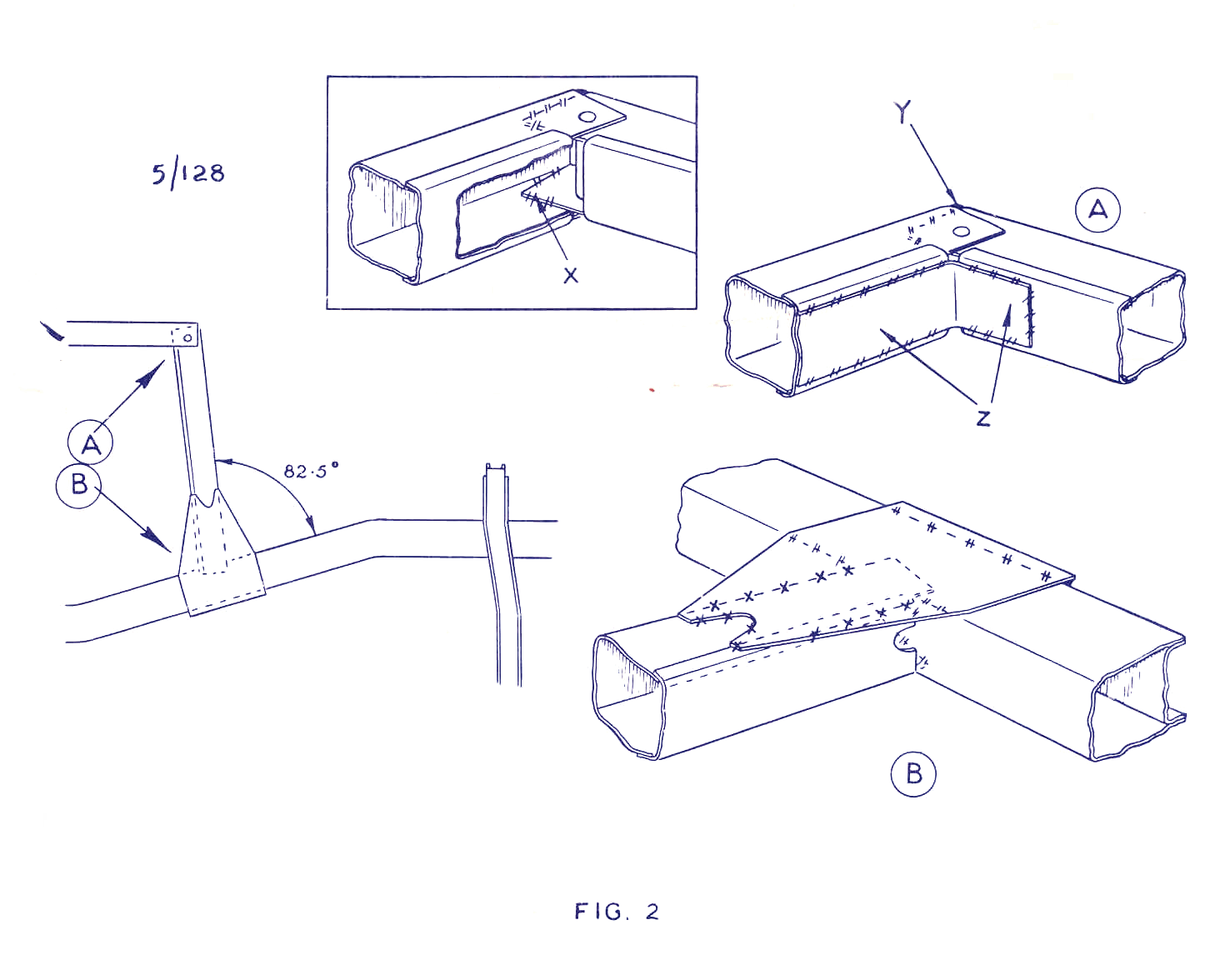 5/128

X

Y

A

Z

A

B

82·5°

B

FIG. 2